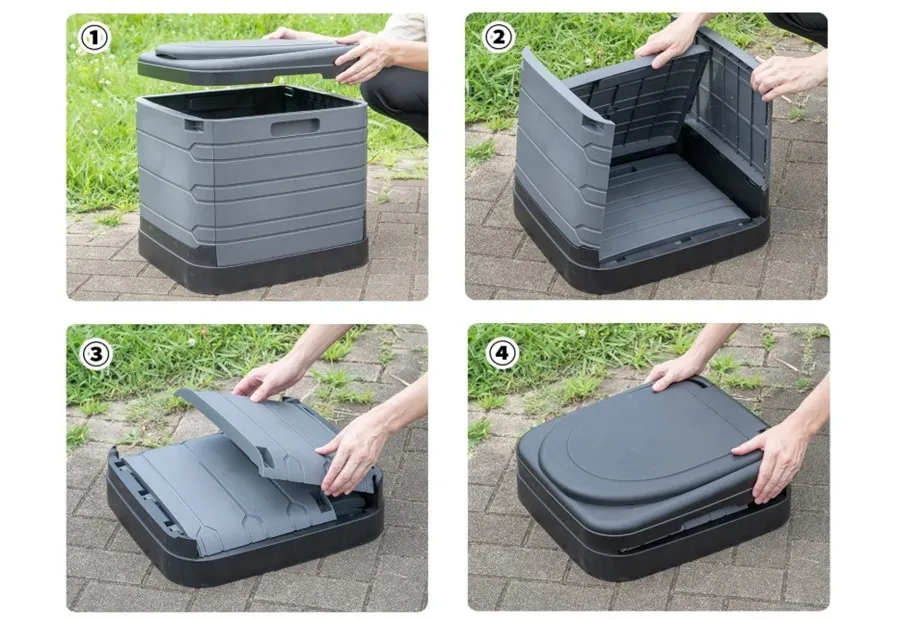 ①

②

③

④