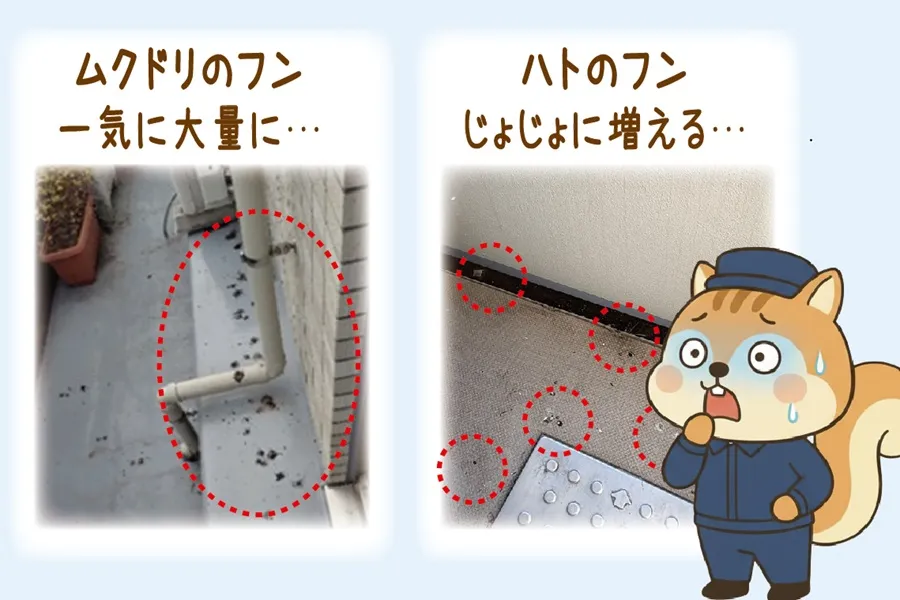 ムクドリのフン
一気に大量に…

ハトのフン
じょじょに増える…