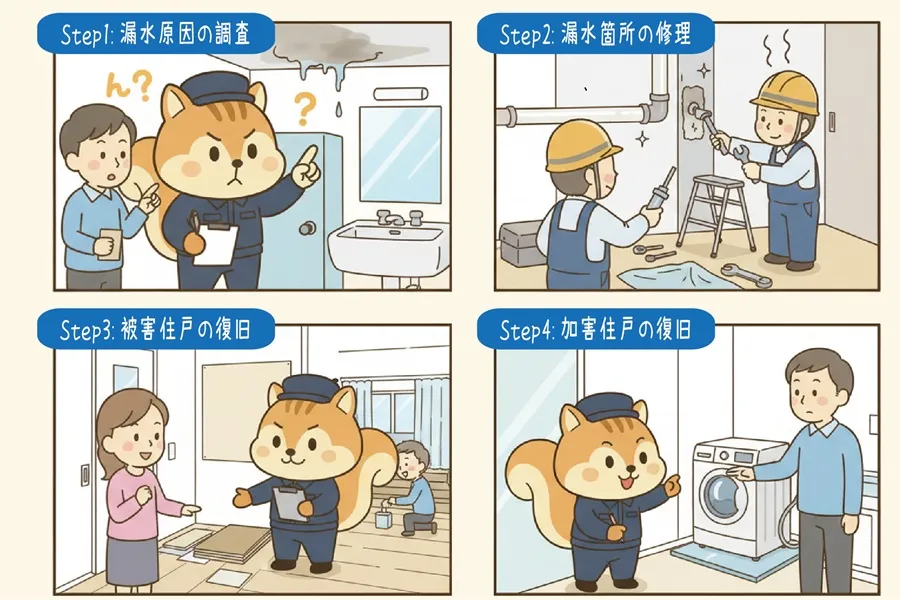 Step1: 漏水原因の調査

ん?

?

Step2: 漏水箇所の修理

Step3: 被害住戸の復旧

Step4: 加害住戸の復旧